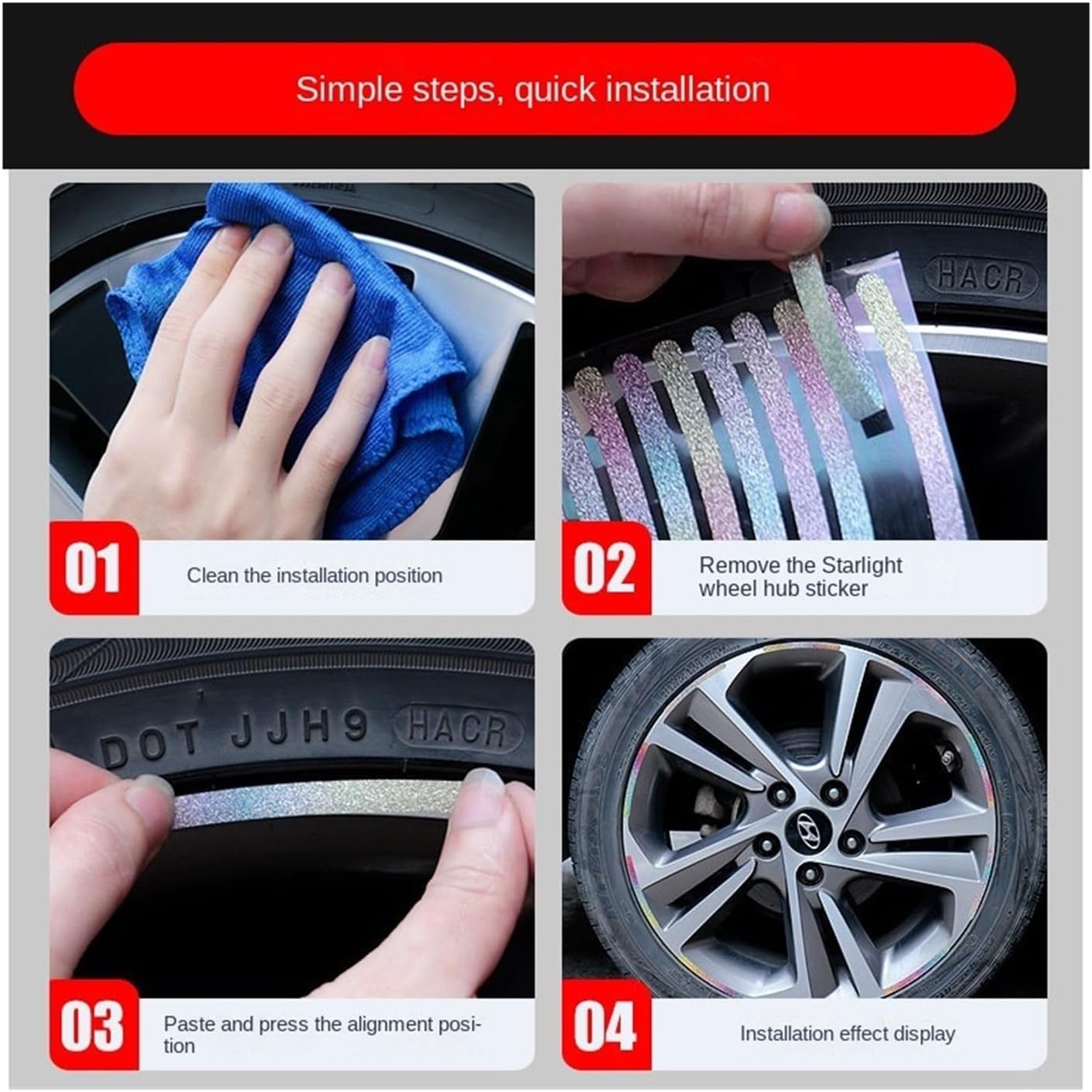 Simple steps, quick installation

HACR

01

Clean the installation position

02

Remove the Starlight wheel hub sticker

DOT JJH9 HACR

03

Paste and press the alignment position

04

Installation effect display